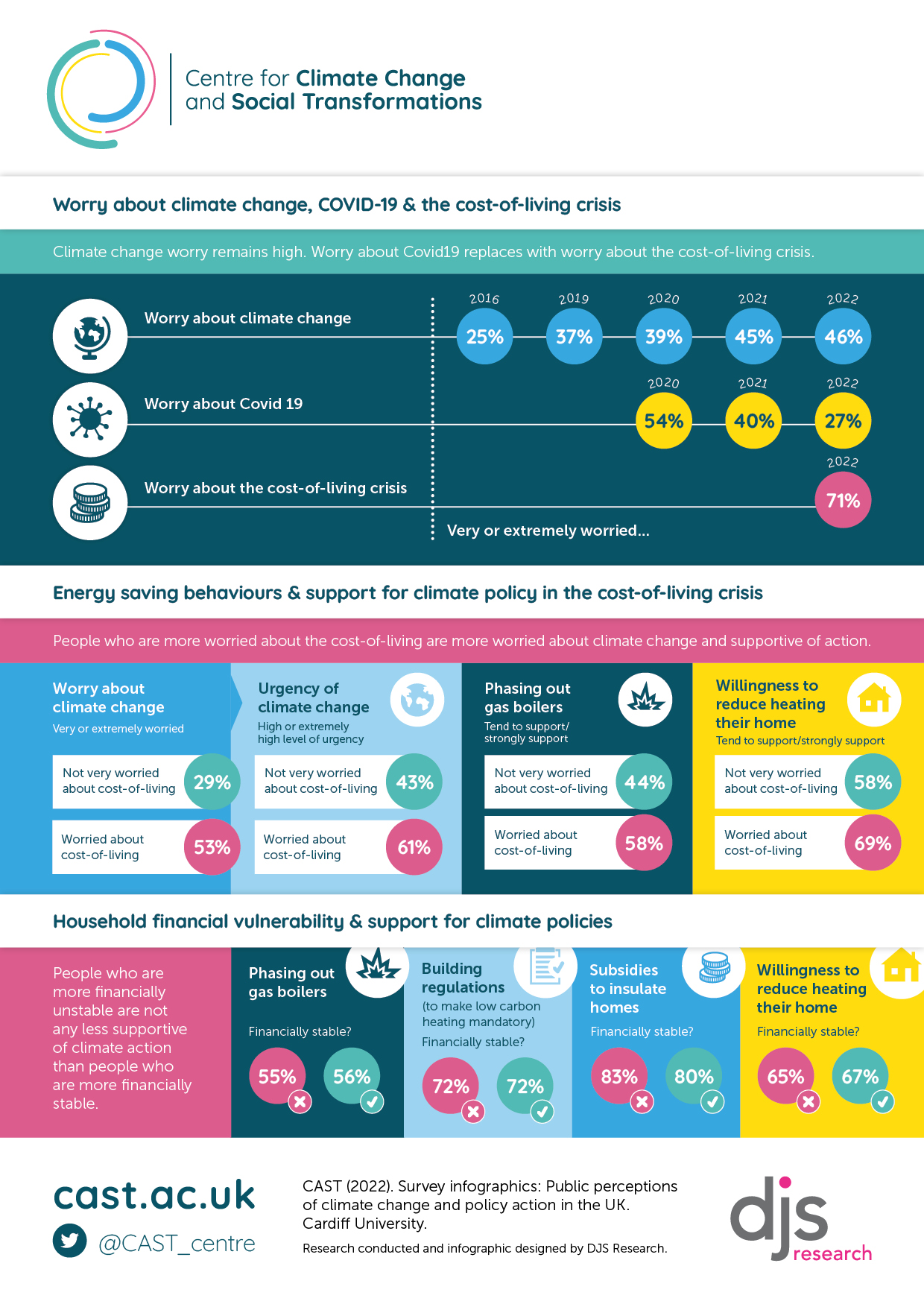 Centre for Climate Change and Social Transformations

Worry about climate change, COVID-19 & the cost-of-living crisis

Climate change worry remains high. Worry about Covid19 replaces with worry about the cost-of-living crisis.

Worry about climate change

2016 25%
2019 37%
2020 39%
2021 45%
2022 46%

Worry about Covid 19

2020 54%
2021 40%
2022 27%

Worry about the cost-of-living crisis

2022 71%

Very or extremely worried...

Energy saving behaviours & support for climate policy in the cost-of-living crisis

People who are more worried about the cost-of-living are more worried about climate change and supportive of action.

Worry about climate change
Very or extremely worried

Not very worried about cost-of-living 29%
Worried about cost-of-living 53%

Urgency of climate change
High or extremely high level of urgency

Not very worried about cost-of-living 43%
Worried about cost-of-living 61%

Phasing out gas boilers
Tend to support/ strongly support

Not very worried about cost-of-living 44%
Worried about cost-of-living 58%

Willingness to reduce heating their home
Tend to support/strongly support

Not very worried about cost-of-living 58%
Worried about cost-of-living 69%

Household financial vulnerability & support for climate policies

People who are more financially unstable are not any less supportive of climate action than people who are more financially stable.

Phasing out gas boilers
Financially stable?
55% 56%

Building regulations
(to make low carbon heating mandatory)
Financially stable?
72% 72%

Subsidies to insulate homes
Financially stable?
83% 80%

Willingness to reduce heating their home
Financially stable?
65% 67%

cast.ac.uk
@CAST_centre

CAST (2022). Survey infographics: Public perceptions of climate change and policy action in the UK. Cardiff University.
Research conducted and infographic designed by DJS Research.

djs research